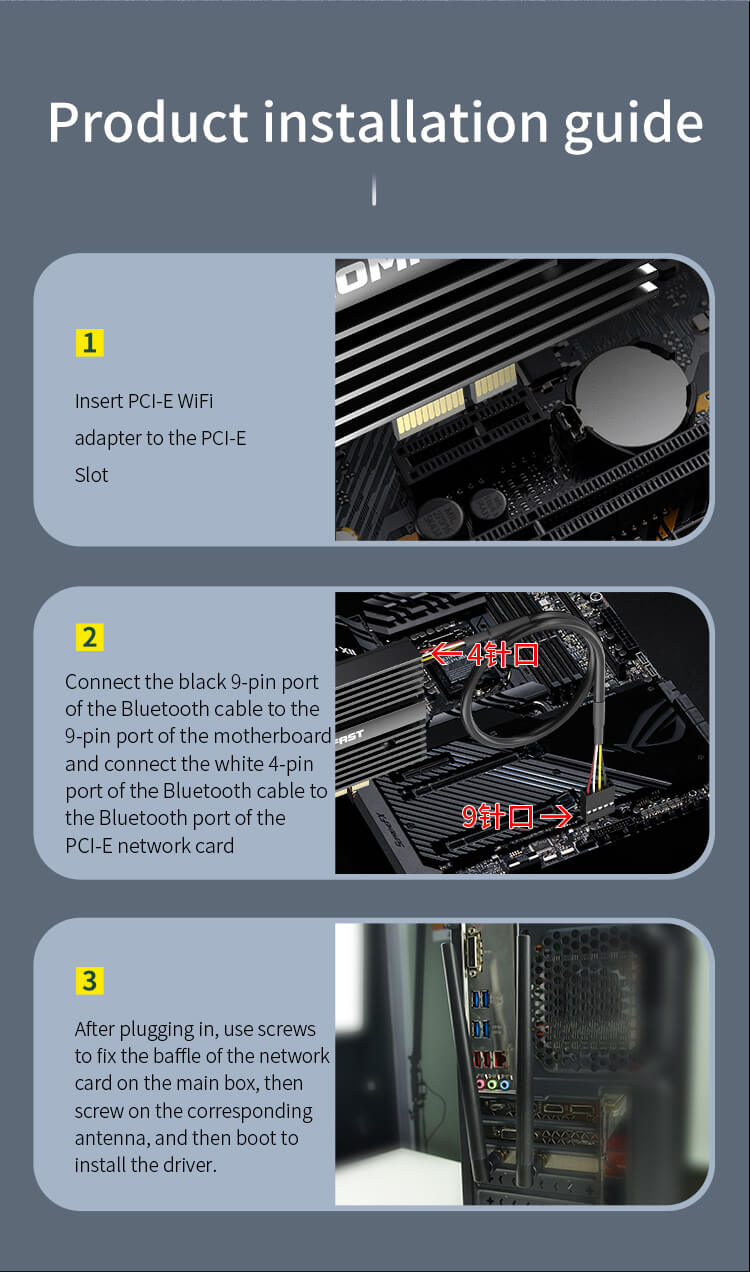 Product installation guide

1

Insert PCI-E WiFi adapter to the PCI-E Slot

2

Connect the black 9-pin port of the Bluetooth cable to the 9-pin port of the motherboard and connect the white 4-pin port of the Bluetooth cable to the Bluetooth port of the PCI-E network card

←4针口

9针口→

3

After plugging in, use screws to fix the baffle of the network card on the main box, then screw on the corresponding antenna, and then boot to install the driver.