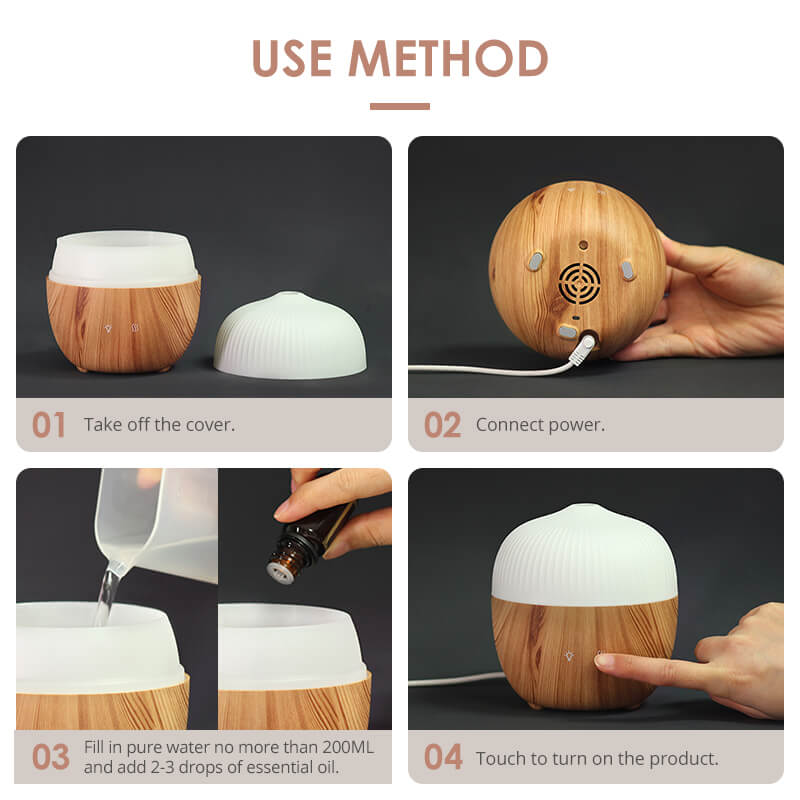 USE METHOD

01 Take off the cover.

02 Connect power.

03 Fill in pure water no more than 200ML and add 2-3 drops of essential oil.

04 Touch to turn on the product.