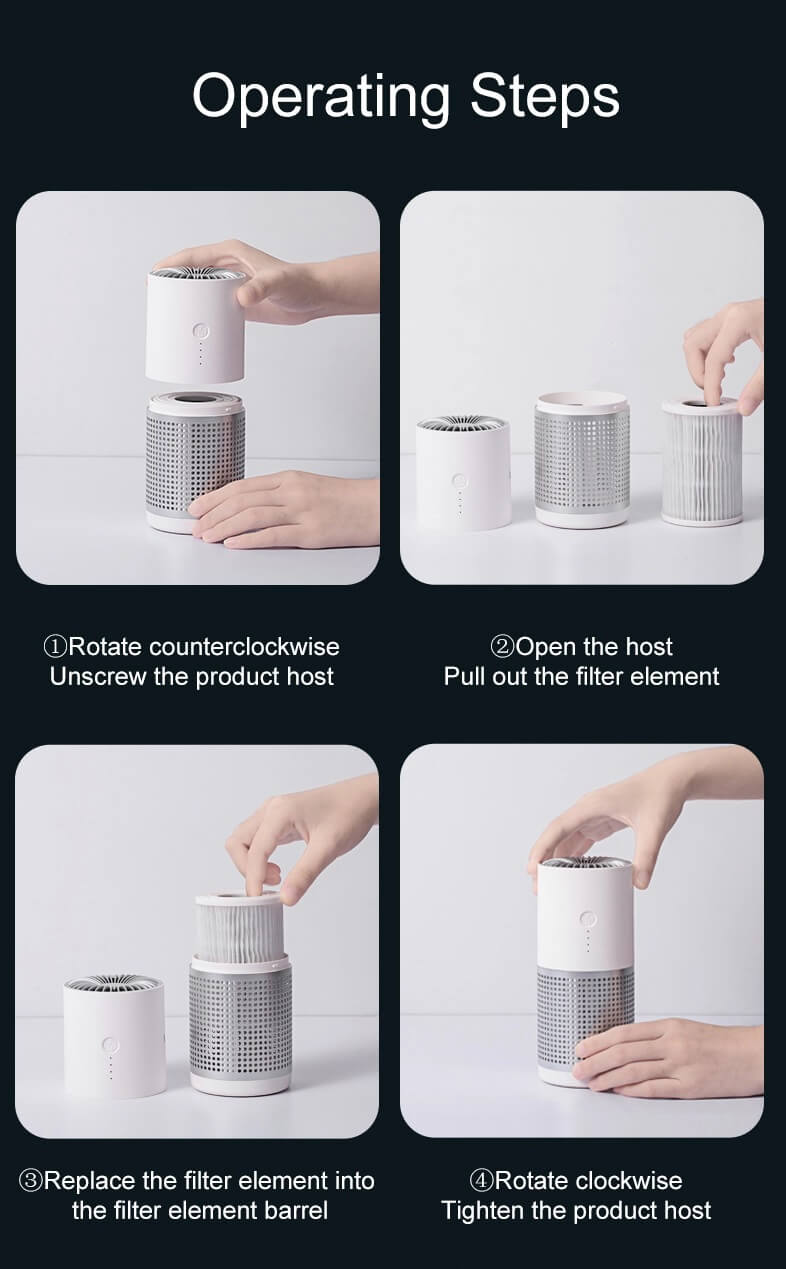 Operating Steps

①Rotate counterclockwise
Unscrew the product host

②Open the host
Pull out the filter element

③Replace the filter element into the filter element barrel

④Rotate clockwise
Tighten the product host